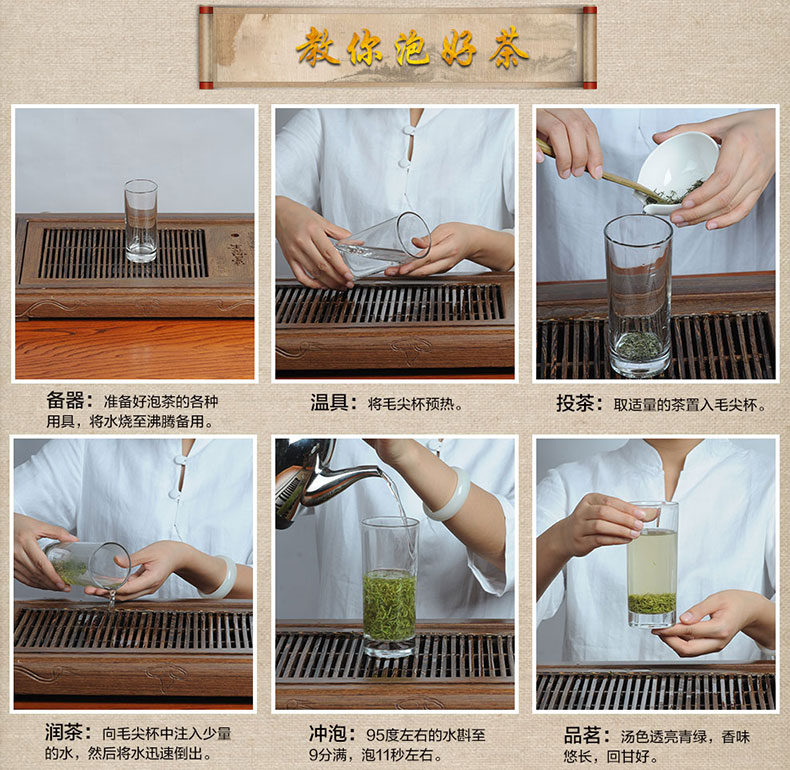 教你泡好茶

备器：准备好泡茶的各种用具，将水烧至沸腾备用。

温具：将毛尖杯预热。

投茶：取适量的茶置入毛尖杯。

润茶：向毛尖杯中注入少量的水，然后将水迅速倒出。

冲泡：95度左右的水斟至9分满，泡11秒左右。

品茗：汤色透亮青绿，香味悠长，回甘好。